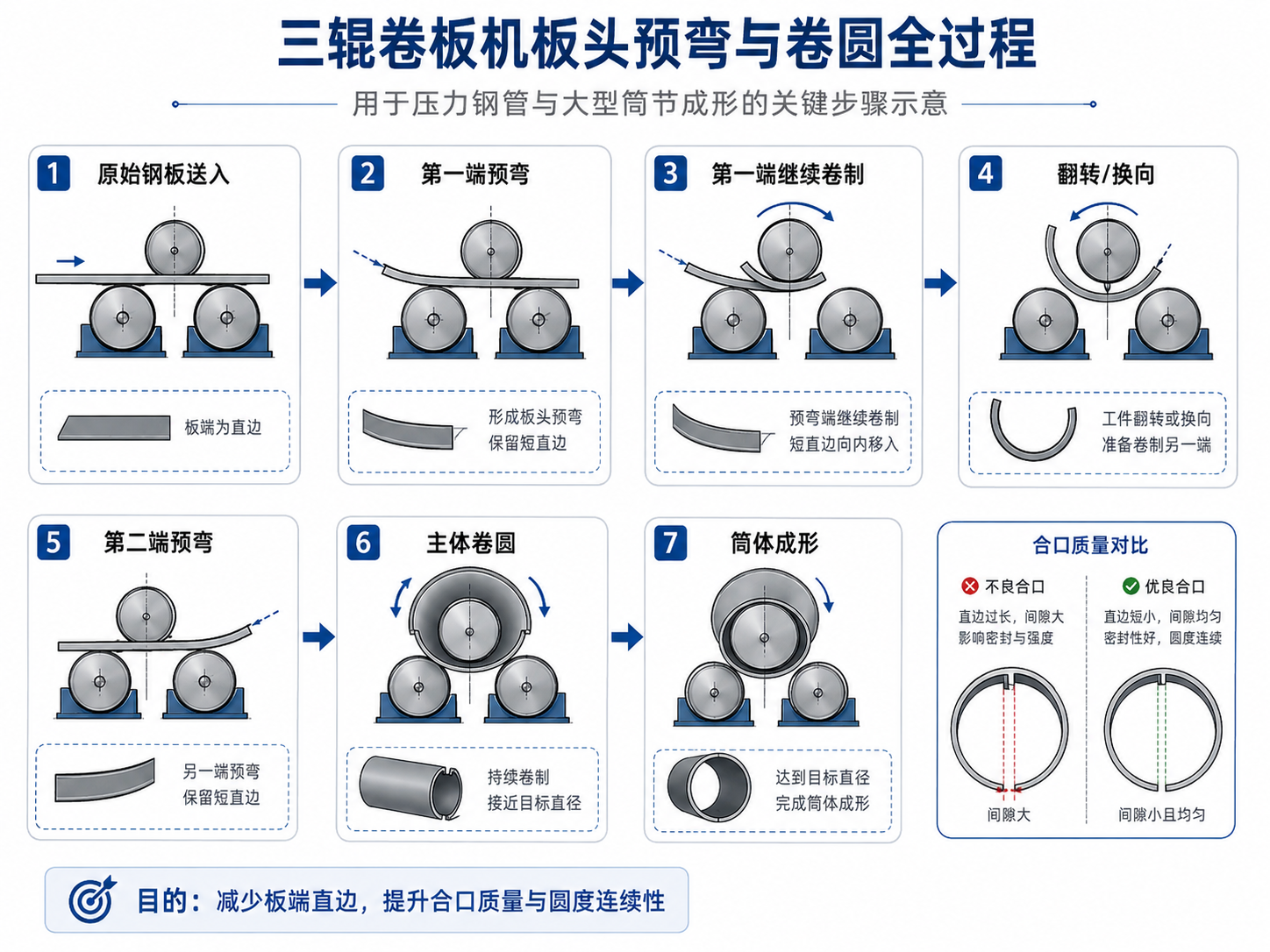 三辊卷板机板头预弯与卷圆全过程

用于压力钢管与大型筒节成形的关键步骤示意

1 原始钢板送入

板端为直边

2 第一端预弯

形成板头预弯
保留短直边

3 第一端继续卷制

预弯端继续卷制
短直边向内移入

4 翻转/换向

工件翻转或换向
准备卷制另一端

5 第二端预弯

另一端预弯
保留短直边

6 主体卷圆

持续卷制
接近目标直径

7 筒体成形

达到目标直径
完成筒体成形

合口质量对比

不良合口
直边过长，间隙大
影响密封与强度
间隙大

优良合口
直边短小，间隙均匀
密封性好，圆度连续
间隙小且均匀

目的：减少板端直边，提升合口质量与圆度连续性